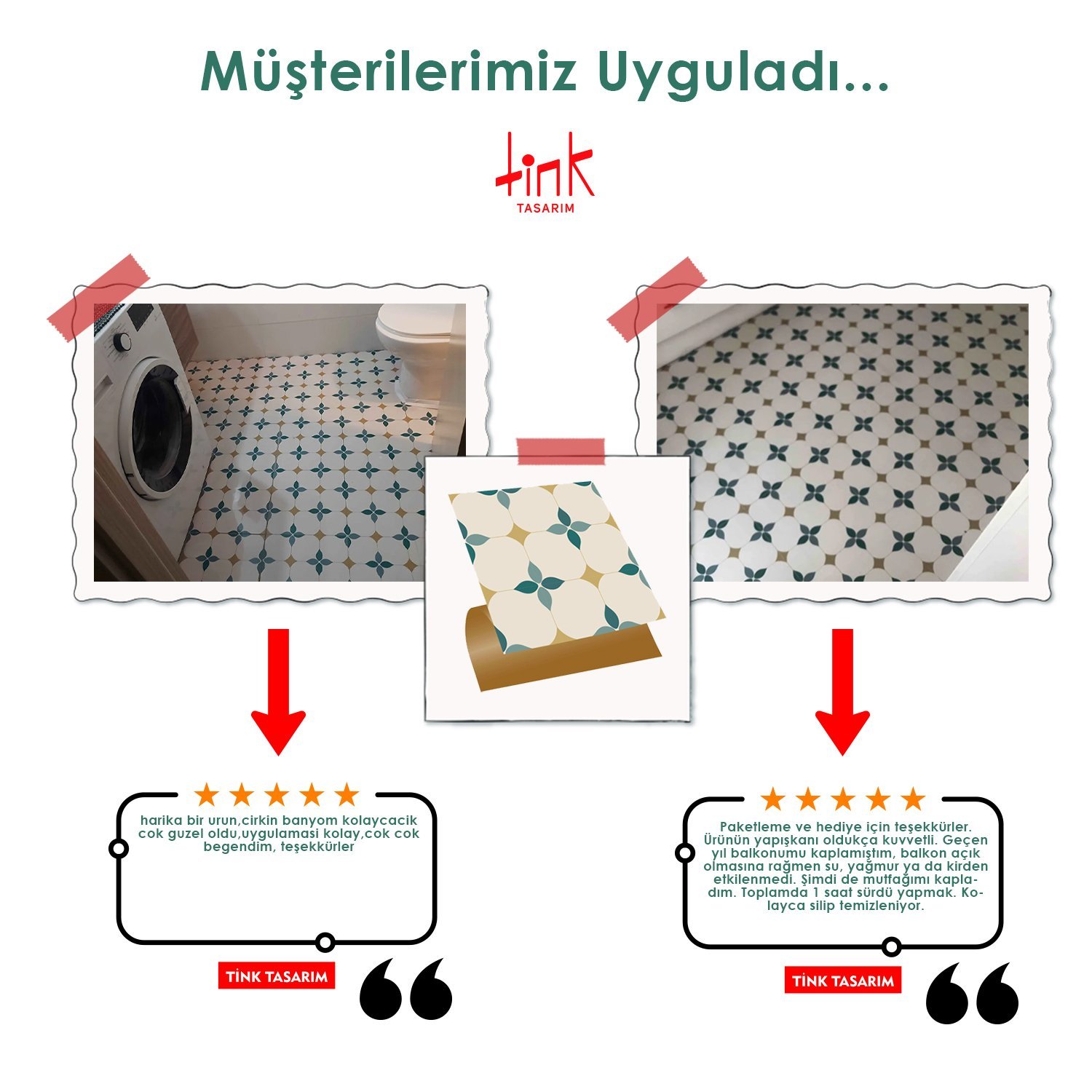 Müşterilerimiz Uyguladı...

tink
TASARIM

harika bir urun,cirkin banyom kolaycacik cok guzel oldu,uygulamasi kolay,cok cok begendim, teşekkürler

TİNK TASARIM

Paketleme ve hediye için teşekkürler. Ürünün yapışkanı oldukça kuvvetli. Geçen yıl balkonumu kaplamıştım, balkon açık olmasına rağmen su, yağmur ya da kirden etkilenmedi. Şimdi de mutfağımı kapladım. Toplamda 1 saat sürdü yapmak. Kolayca silip temizleniyor.

TİNK TASARIM