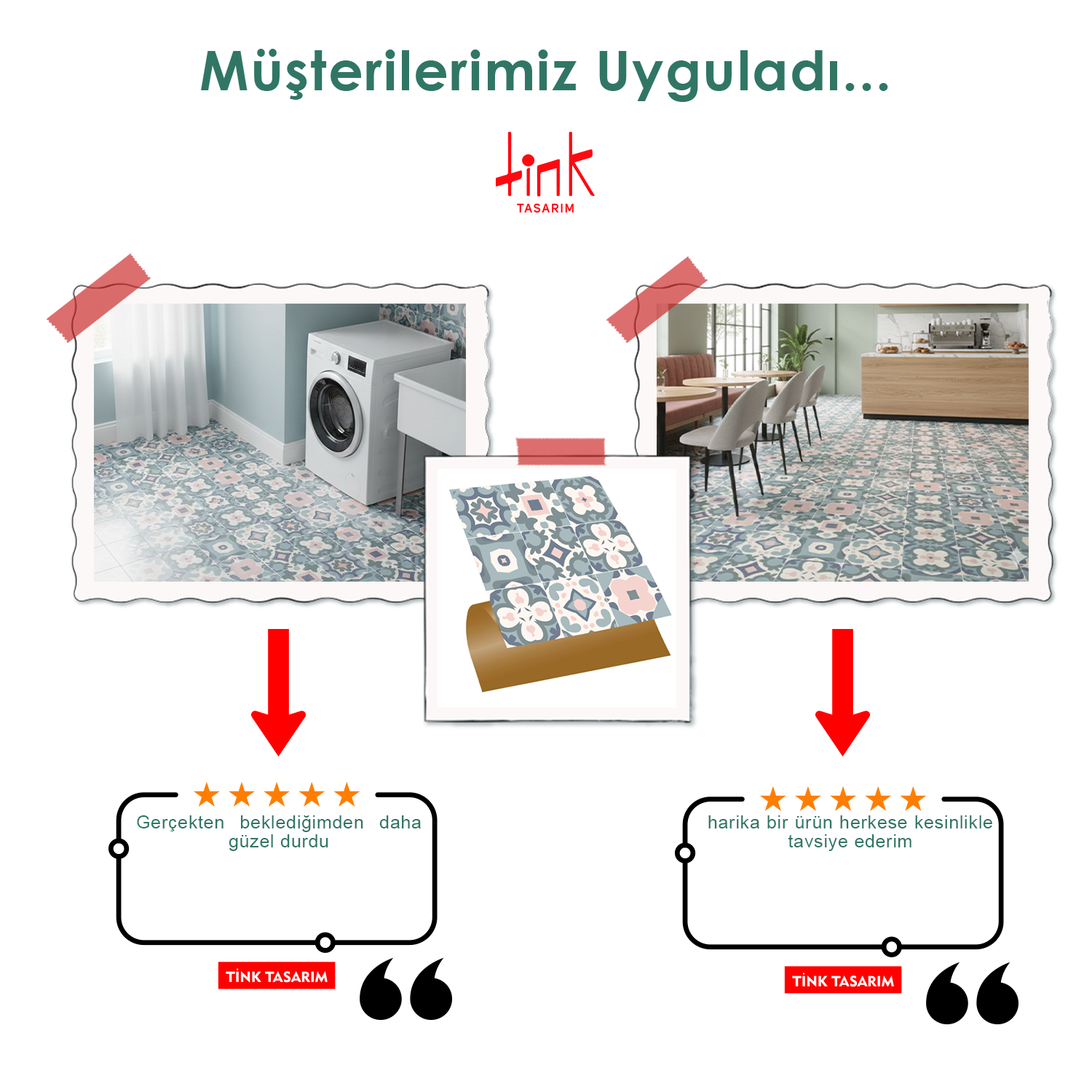 Müşterilerimiz Uyguladı...

tink
TASARIM

Gerçekten beklediğimden daha güzel durdu

TİNK TASARIM

harika bir ürün herkese kesinlikle tavsiye ederim

TİNK TASARIM