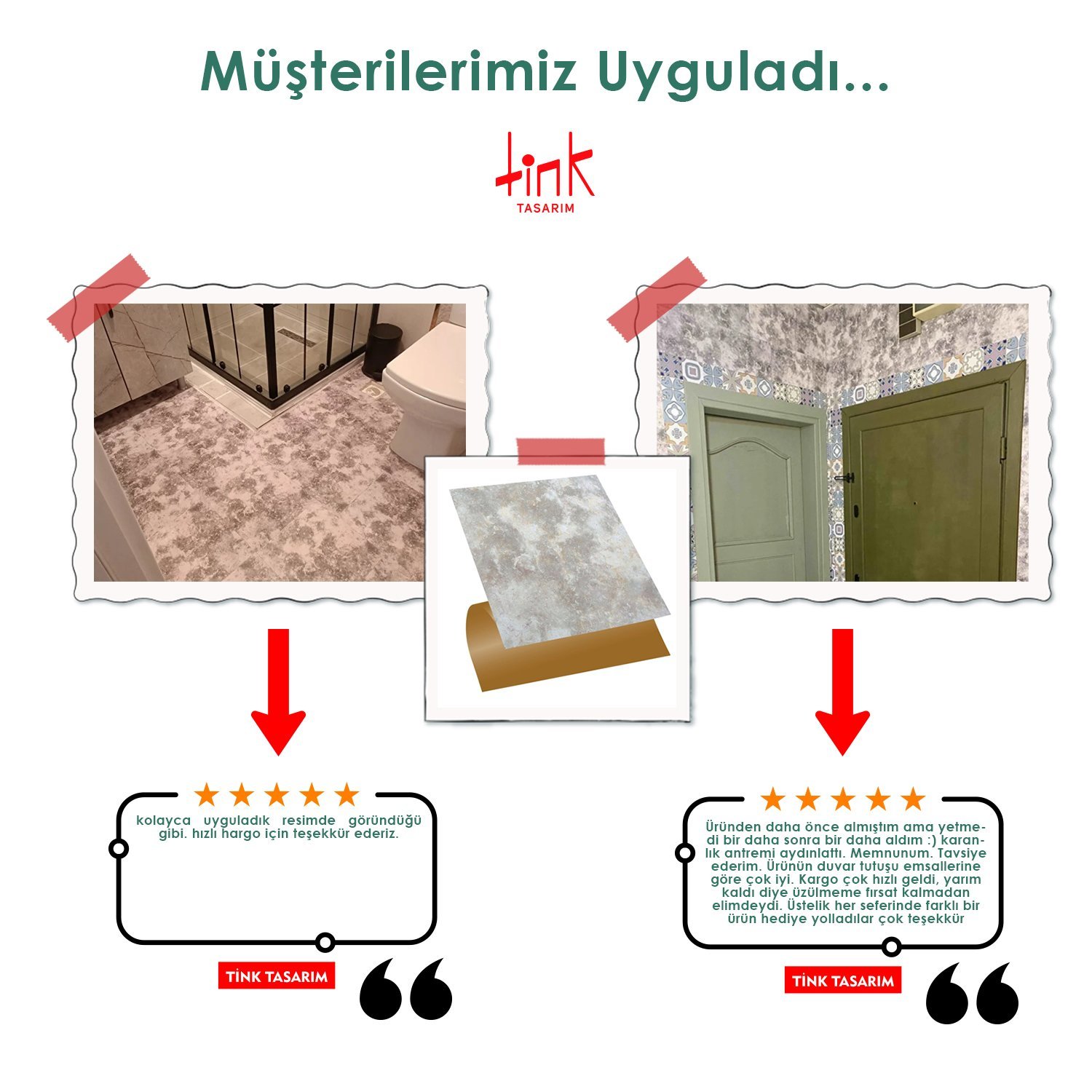 Müşterilerimiz Uyguladı...

tink
TASARIM

kolayca uyguladık resimde göründüğü gibi. hızlı hargo için teşekkür ederiz.

TİNK TASARIM

Üründen daha önce almıştım ama yetmedi bir daha sonra bir daha aldım :) karanlık antremi aydınlattı. Memnunum. Tavsiye ederim. Ürünün duvar tutuşu emsallerine göre çok iyi. Kargo çok hızlı geldi, yarım kaldı diye üzülmeme fırsat kalmadan elimdeydi. Üstelik her seferinde farklı bir ürün hediye yolladılar çok teşekkür

TİNK TASARIM