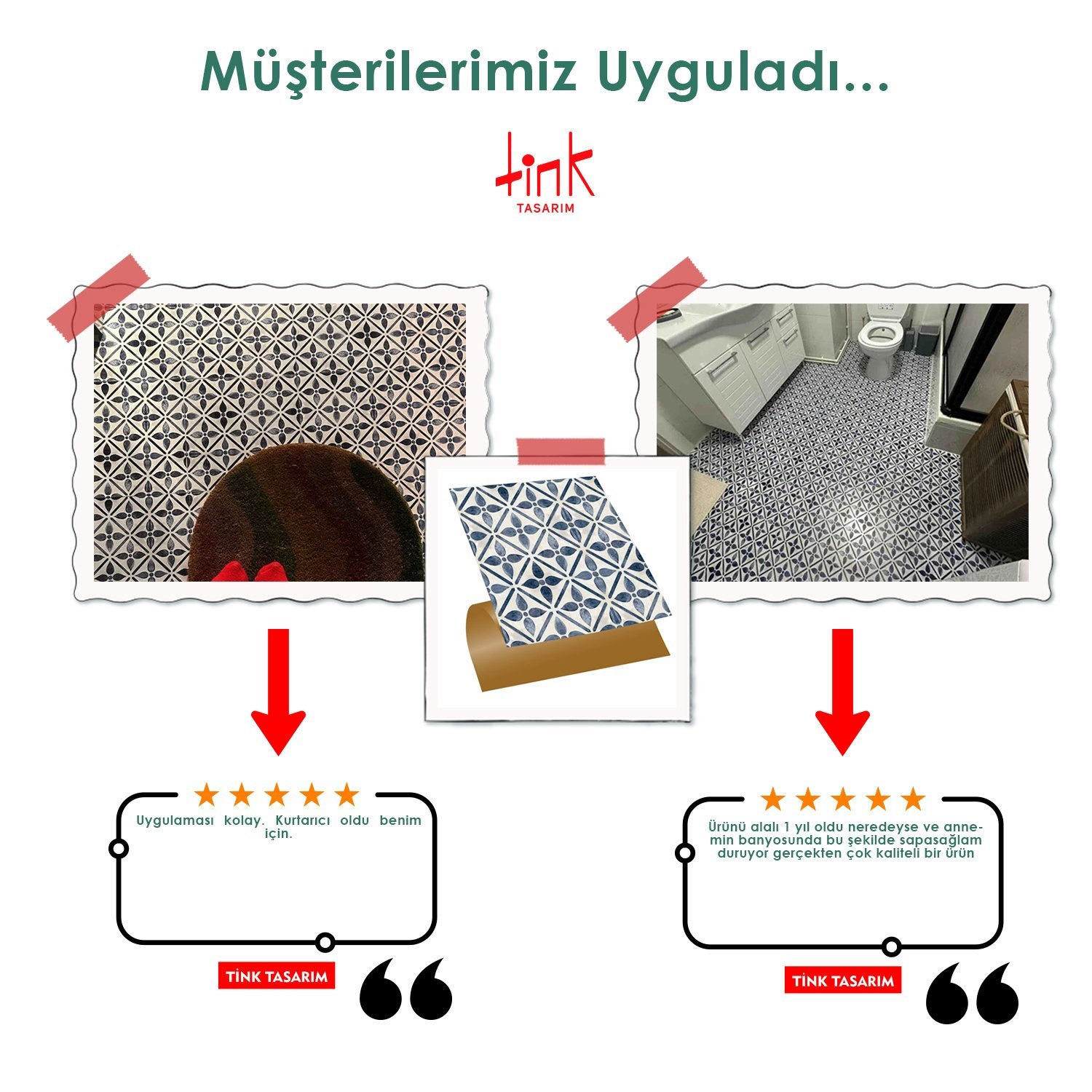 Müşterilerimiz Uyguladı...

tink
TASARIM

Uygulaması kolay. Kurtarıcı oldu benim için.

TİNK TASARIM

Ürünü alalı 1 yıl oldu neredeyse ve annemin banyosunda bu şekilde sapasağlam duruyor gerçekten çok kaliteli bir ürün

TİNK TASARIM